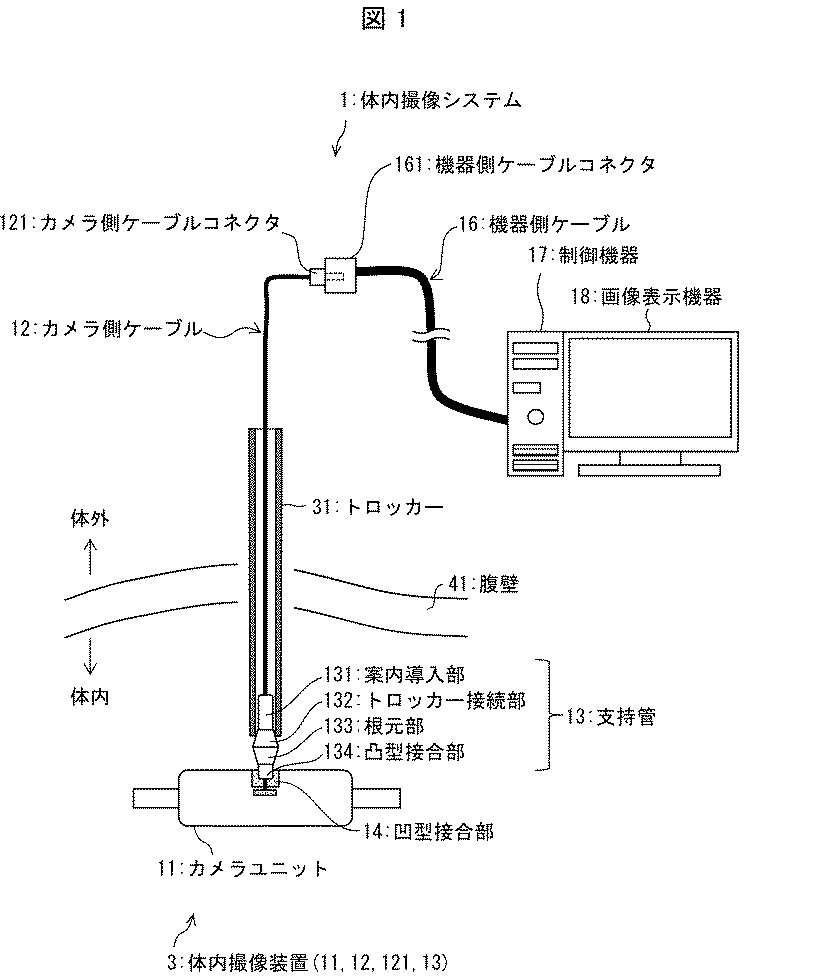 図 1

1:体内撮像システム

161:機器側ケーブルコネクタ

121:カメラ側ケーブルコネクタ

16:機器側ケーブル

17:制御機器

18:画像表示機器

12:カメラ側ケーブル

31:トロッカー

体外

41:腹壁

体内

131:案内導入部

132:トロッカー接続部

133:根元部

134:凸型接合部

13:支持管

14:凹型接合部

11:カメラユニット

3:体内撮像装置(11, 12, 121, 13)